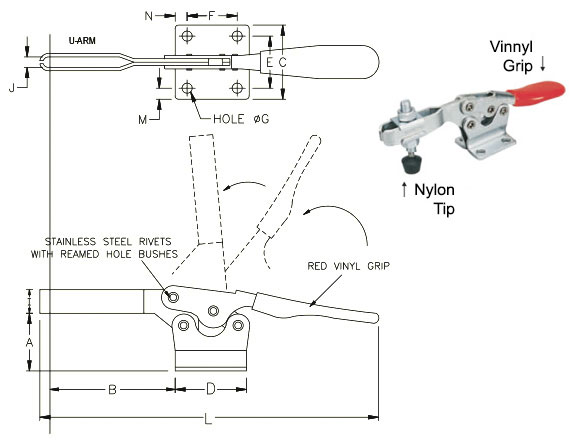 N
F
U-ARM
E
C
J
M
HOLE øG

Vinnyl Grip ↓

↑ Nylon Tip

STAINLESS STEEL RIVETS WITH REAMED HOLE BUSHES
RED VINYL GRIP
A
B
D
L